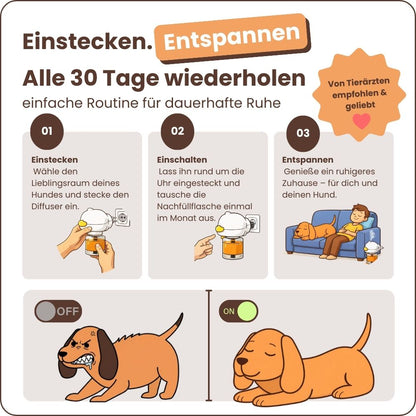 Einstecken. Entspannen

Alle 30 Tage wiederholen

einfache Routine für dauerhafte Ruhe

Von Tierärzten empfohlen & geliebt

01

Einstecken
Wähle den Lieblingsraum deines Hundes und stecke den Diffuser ein.

02

Einschalten
Lass ihn rund um die Uhr eingesteckt und tausche die Nachfüllflasche einmal im Monat aus.

03

Entspannen
Genieße ein ruhigeres Zuhause – für dich und deinen Hund.

OFF

ON