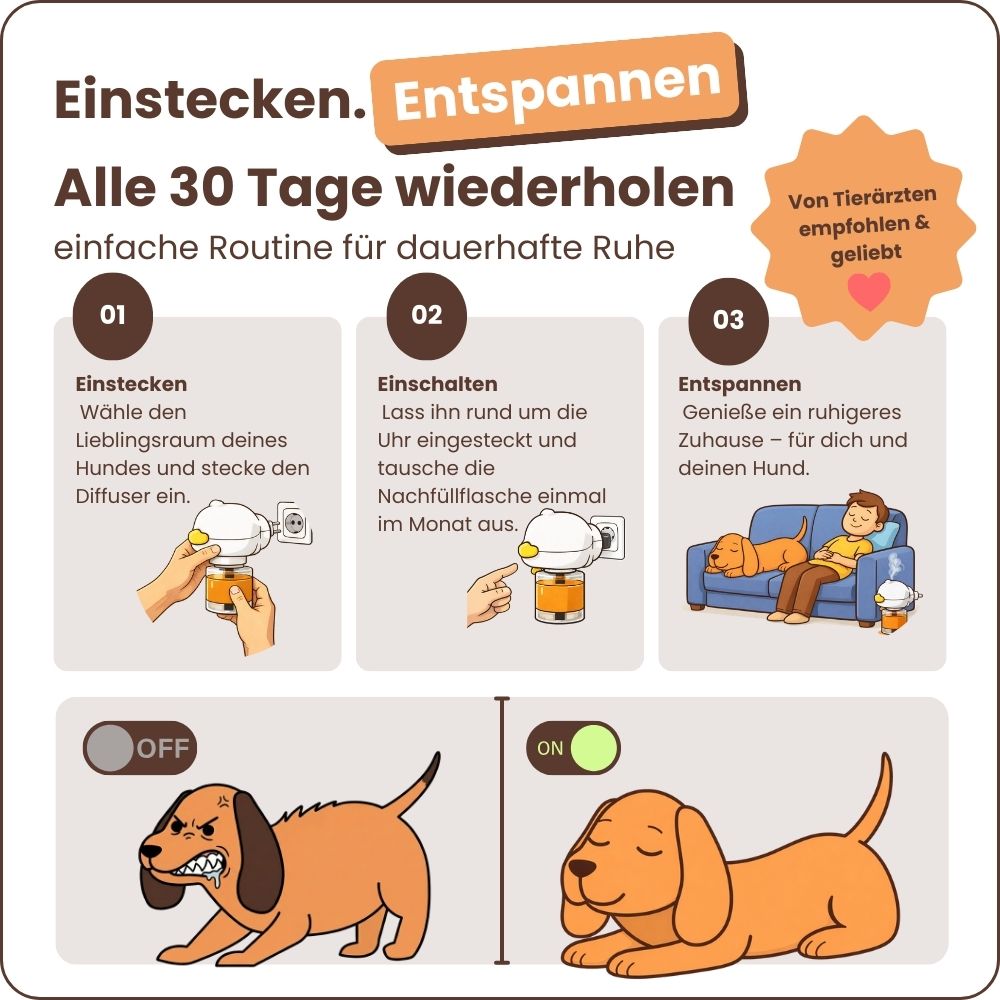 Einstecken. Entspannen

Alle 30 Tage wiederholen

einfache Routine für dauerhafte Ruhe

Von Tierärzten empfohlen & geliebt

01

Einstecken
Wähle den Lieblingsraum deines Hundes und stecke den Diffuser ein.

02

Einschalten
Lass ihn rund um die Uhr eingesteckt und tausche die Nachfüllflasche einmal im Monat aus.

03

Entspannen
Genieße ein ruhigeres Zuhause – für dich und deinen Hund.

OFF

ON